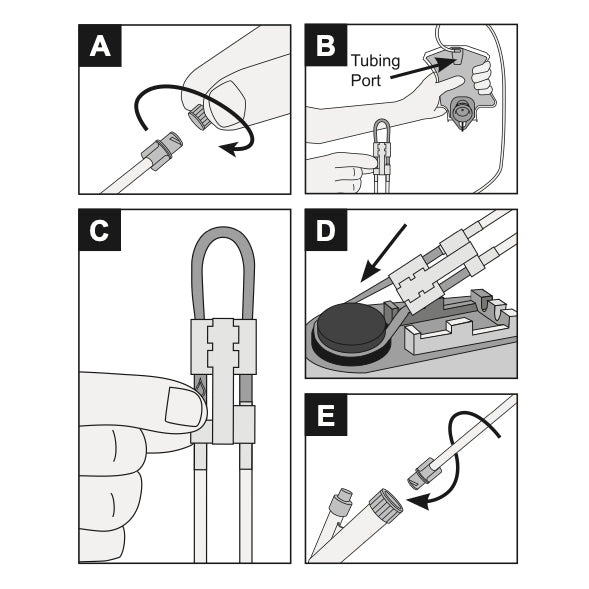 A

B

Tubing Port

C

D

E